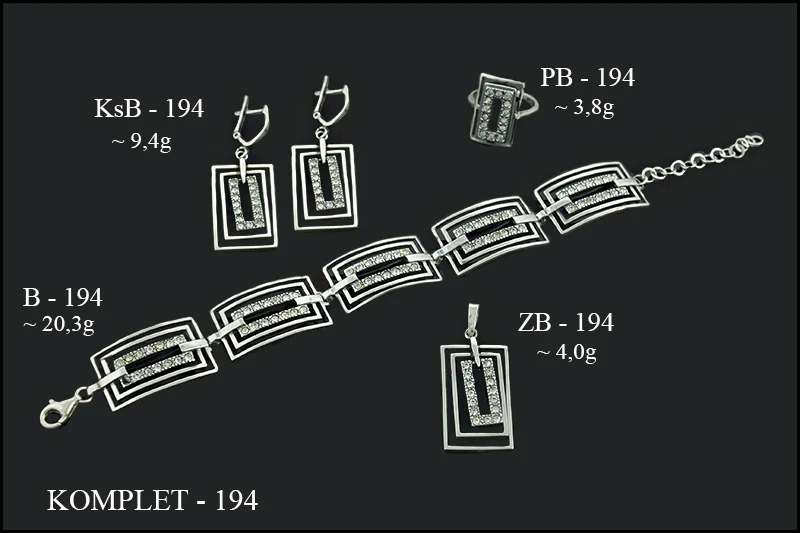 KsB - 194
~ 9,4g

PB - 194
~ 3,8g

B - 194
~ 20,3g

ZB - 194
~ 4,0g

KOMPLET - 194